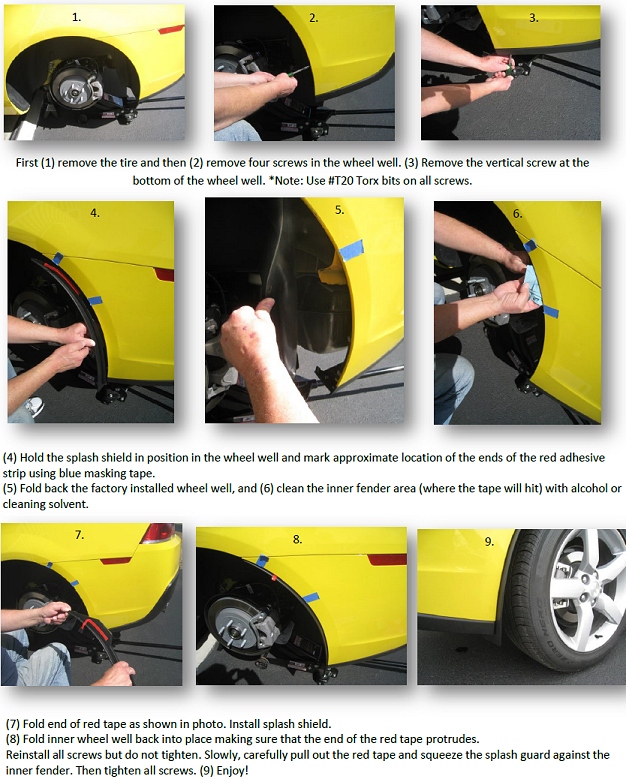 1.

2.

3.

First (1) remove the tire and then (2) remove four screws in the wheel well. (3) Remove the vertical screw at the bottom of the wheel well. *Note: Use #T20 Torx bits on all screws.

4.

5.

6.

(4) Hold the splash shield in position in the wheel well and mark approximate location of the ends of the red adhesive strip using blue masking tape.
(5) Fold back the factory installed wheel well, and (6) clean the inner fender area (where the tape will hit) with alcohol or cleaning solvent.

7.

8.

9.

(7) Fold end of red tape as shown in photo. Install splash shield.
(8) Fold inner wheel well back into place making sure that the end of the red tape protrudes.
Reinstall all screws but do not tighten. Slowly, carefully pull out the red tape and squeeze the splash guard against the inner fender. Then tighten all screws. (9) Enjoy!